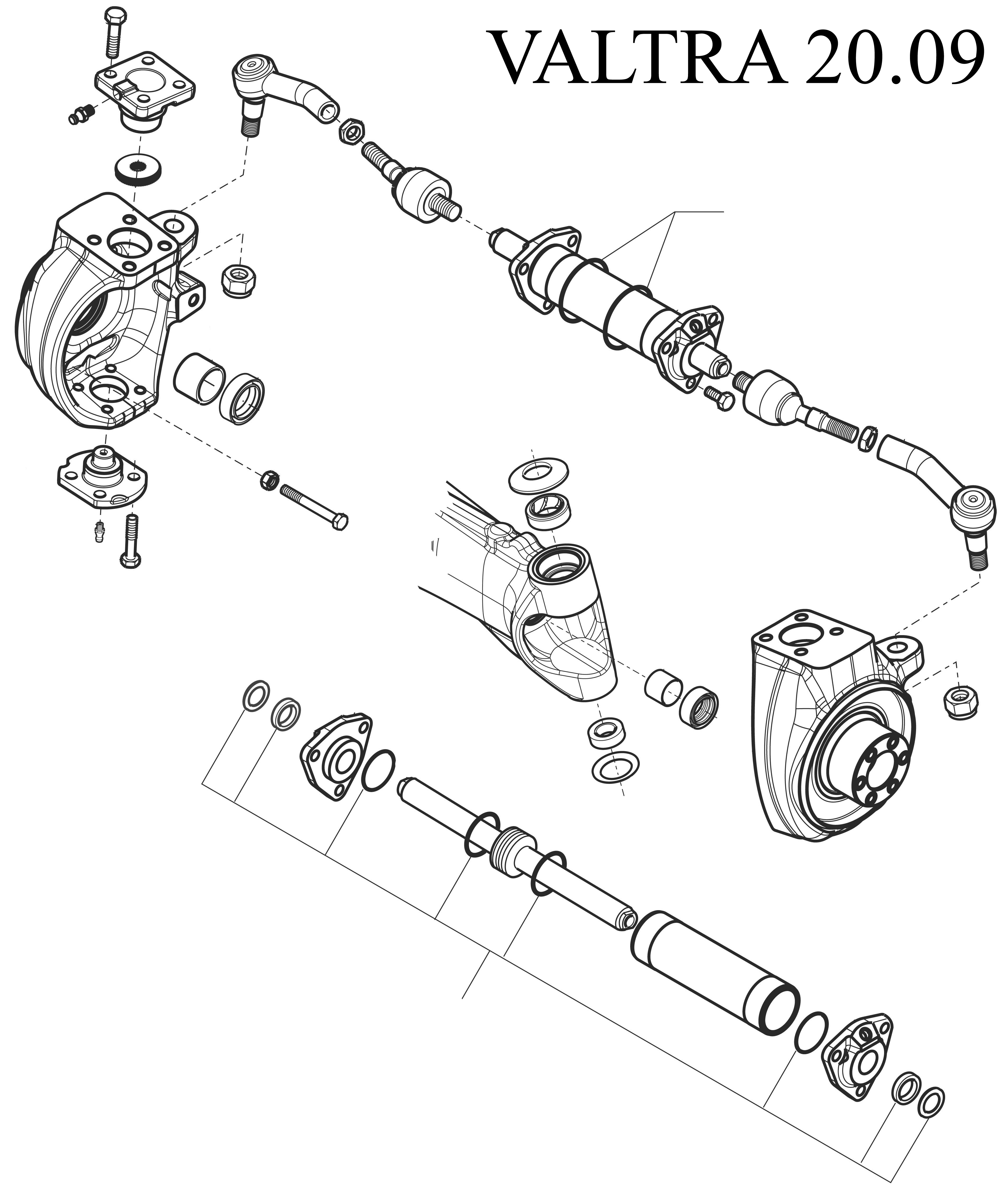 VALTRA 20.09